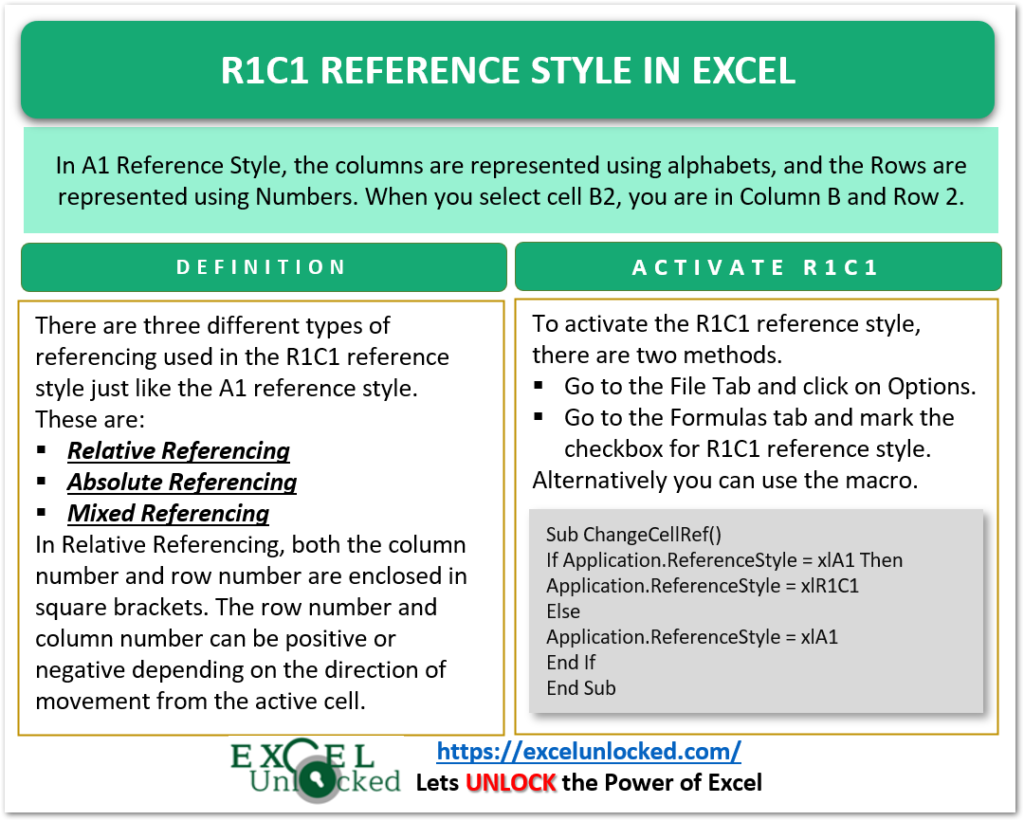 R1C1 REFERENCE STYLE IN EXCEL

In A1 Reference Style, the columns are represented using alphabets, and the Rows are represented using Numbers. When you select cell B2, you are in Column B and Row 2.

DEFINITION

There are three different types of referencing used in the R1C1 reference style just like the A1 reference style. These are:
▪ Relative Referencing
▪ Absolute Referencing
▪ Mixed Referencing
In Relative Referencing, both the column number and row number are enclosed in square brackets. The row number and column number can be positive or negative depending on the direction of movement from the active cell.

ACTIVATE R1C1

To activate the R1C1 reference style, there are two methods.
▪ Go to the File Tab and click on Options.
▪ Go to the Formulas tab and mark the checkbox for R1C1 reference style.
Alternatively you can use the macro.

Sub ChangeCellRef()
If Application.ReferenceStyle = xlA1 Then
Application.ReferenceStyle = xlR1C1
Else
Application.ReferenceStyle = xlA1
End If
End Sub

EXCEL Unlocked
https://excelunlocked.com/
Lets UNLOCK the Power of Excel