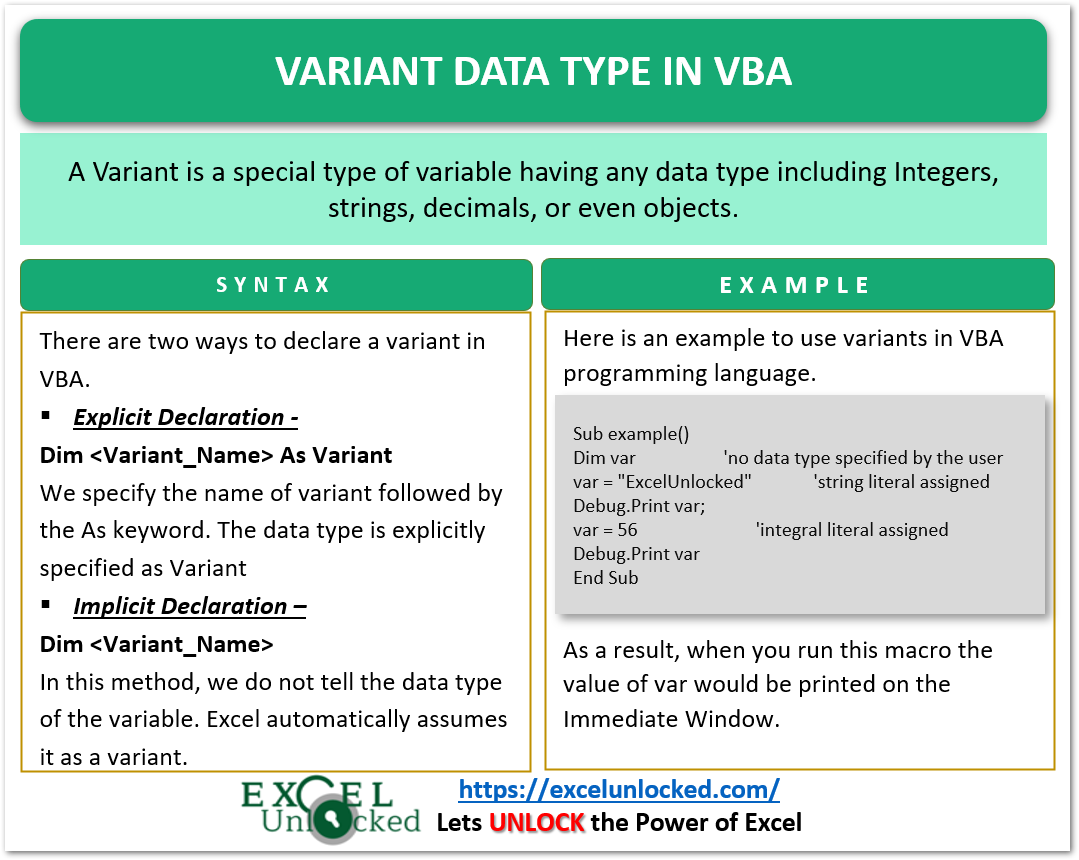 VARIANT DATA TYPE IN VBA

A Variant is a special type of variable having any data type including Integers, strings, decimals, or even objects.

SYNTAX

There are two ways to declare a variant in VBA.

▪ Explicit Declaration -

Dim <Variant_Name> As Variant

We specify the name of variant followed by the As keyword. The data type is explicitly specified as Variant

▪ Implicit Declaration –

Dim <Variant_Name>

In this method, we do not tell the data type of the variable. Excel automatically assumes it as a variant.

EXAMPLE

Here is an example to use variants in VBA programming language.

Sub example()
Dim var 'no data type specified by the user
var = "ExcelUnlocked" 'string literal assigned
Debug.Print var;
var = 56 'integral literal assigned
Debug.Print var
End Sub

As a result, when you run this macro the value of var would be printed on the Immediate Window.

EXCEL Unlocked

https://excelunlocked.com/

Lets UNLOCK the Power of Excel