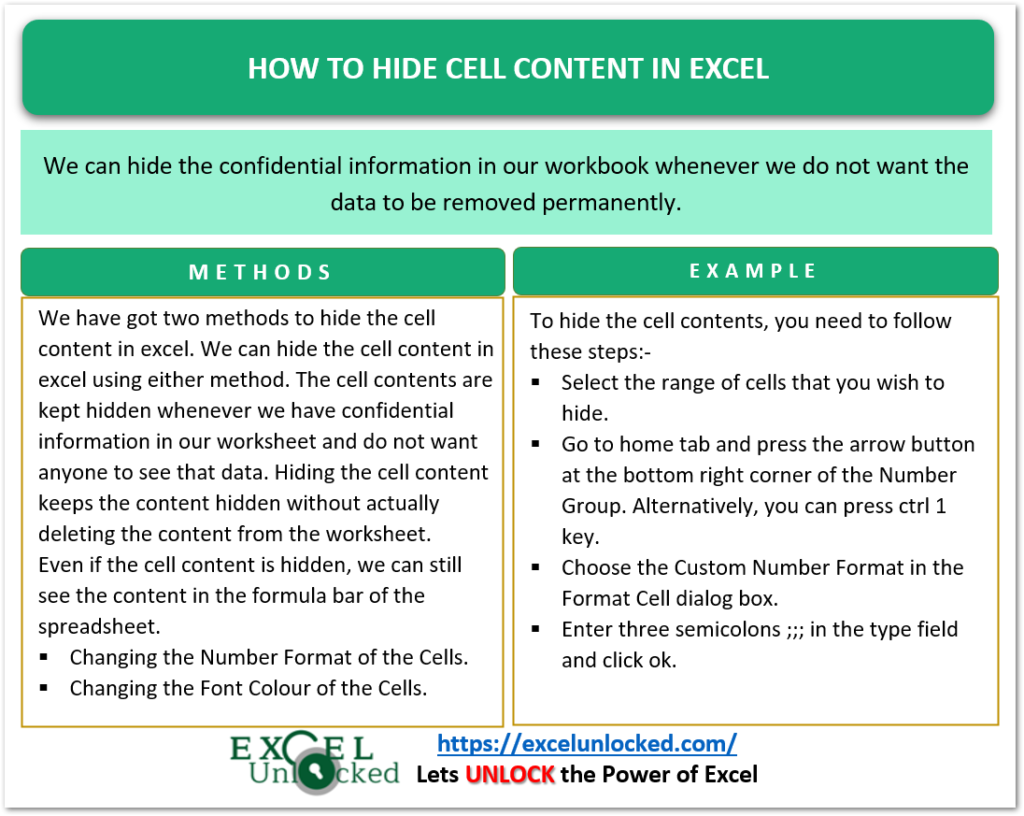 HOW TO HIDE CELL CONTENT IN EXCEL

We can hide the confidential information in our workbook whenever we do not want the data to be removed permanently.

METHODS

We have got two methods to hide the cell content in excel. We can hide the cell content in excel using either method. The cell contents are kept hidden whenever we have confidential information in our worksheet and do not want anyone to see that data. Hiding the cell content keeps the content hidden without actually deleting the content from the worksheet.
Even if the cell content is hidden, we can still see the content in the formula bar of the spreadsheet.
▪ Changing the Number Format of the Cells.
▪ Changing the Font Colour of the Cells.

EXAMPLE

To hide the cell contents, you need to follow these steps:-
▪ Select the range of cells that you wish to hide.
▪ Go to home tab and press the arrow button at the bottom right corner of the Number Group. Alternatively, you can press ctrl 1 key.
▪ Choose the Custom Number Format in the Format Cell dialog box.
▪ Enter three semicolons ;;; in the type field and click ok.

EXCEL Unlocked

https://excelunlocked.com/
Lets UNLOCK the Power of Excel