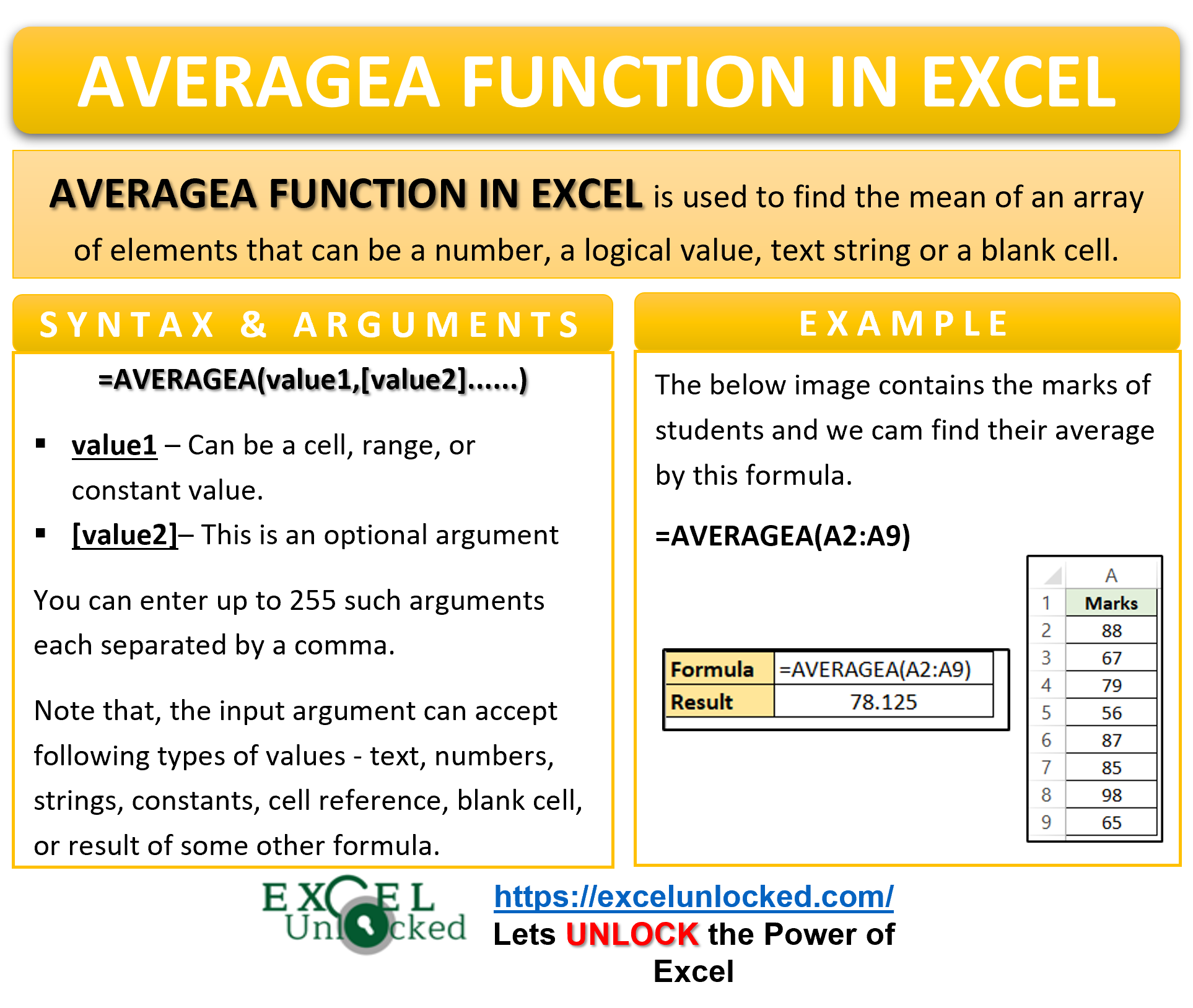 AVERAGEA FUNCTION IN EXCEL

AVERAGEA FUNCTION IN EXCEL is used to find the mean of an array of elements that can be a number, a logical value, text string or a blank cell.

SYNTAX & ARGUMENTS

=AVERAGEA(value1,[value2]......)

▪ value1 – Can be a cell, range, or constant value.
▪ [value2]– This is an optional argument

You can enter up to 255 such arguments each separated by a comma.

Note that, the input argument can accept following types of values - text, numbers, strings, constants, cell reference, blank cell, or result of some other formula.

EXAMPLE

The below image contains the marks of students and we cam find their average by this formula.

=AVERAGEA(A2:A9)

| Formula | =AVERAGEA(A2:A9) |
|---|---|
| Result | 78.125 |

| | A |
|---|---|
| 1 | Marks |
| 2 | 88 |
| 3 | 67 |
| 4 | 79 |
| 5 | 56 |
| 6 | 87 |
| 7 | 85 |
| 8 | 98 |
| 9 | 65 |

EXCEL Unlocked

https://excelunlocked.com/
Lets UNLOCK the Power of Excel