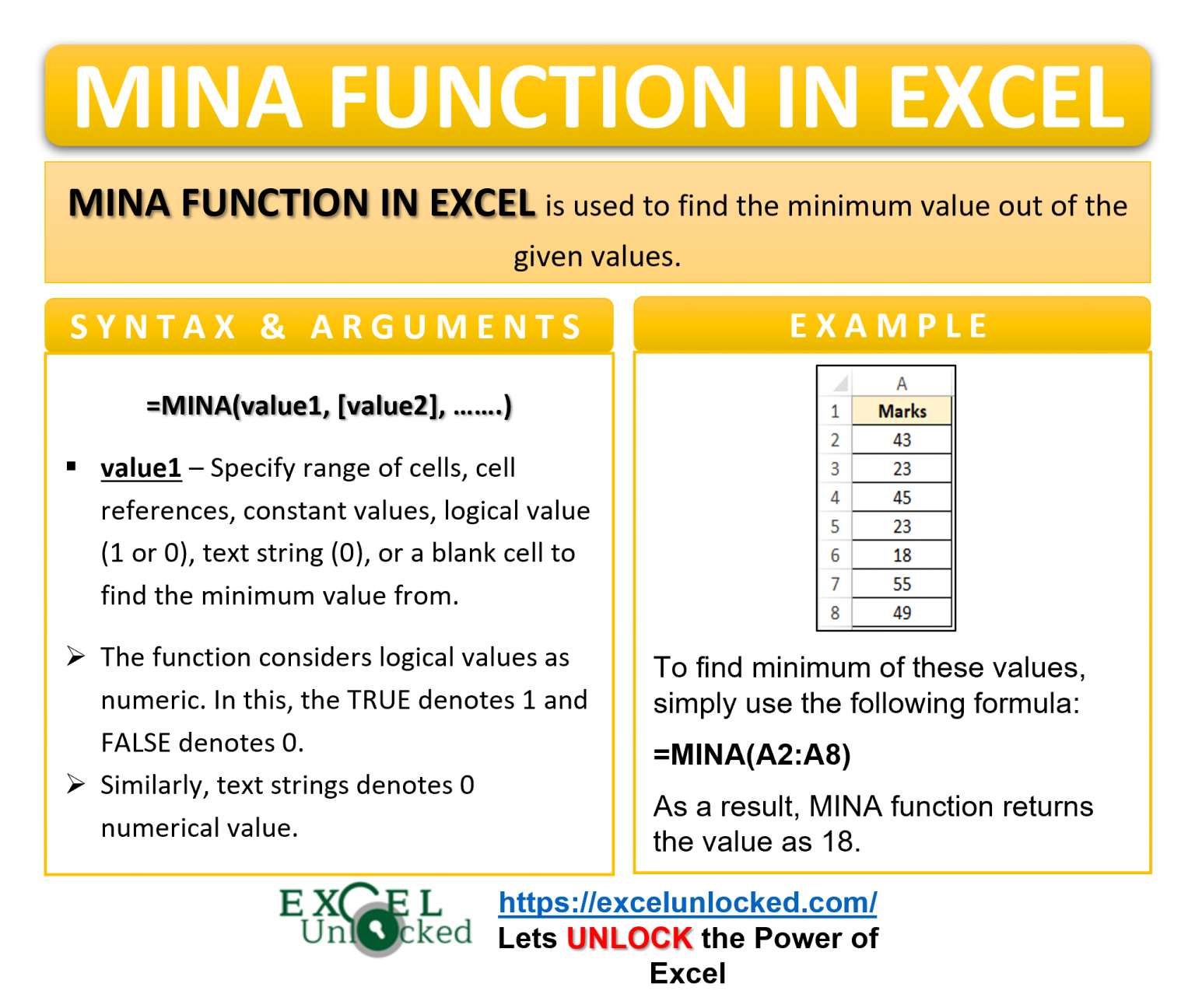 MINA FUNCTION IN EXCEL

MINA FUNCTION IN EXCEL is used to find the minimum value out of the given values.

SYNTAX & ARGUMENTS

=MINA(value1, [value2], …….)

▪ value1 – Specify range of cells, cell references, constant values, logical value (1 or 0), text string (0), or a blank cell to find the minimum value from.

➢ The function considers logical values as numeric. In this, the TRUE denotes 1 and FALSE denotes 0.

➢ Similarly, text strings denotes 0 numerical value.

EXAMPLE

| | A |
|---|---|
| 1 | Marks |
| 2 | 43 |
| 3 | 23 |
| 4 | 45 |
| 5 | 23 |
| 6 | 18 |
| 7 | 55 |
| 8 | 49 |

To find minimum of these values, simply use the following formula:

=MINA(A2:A8)

As a result, MINA function returns the value as 18.

EXCEL Unlocked

https://excelunlocked.com/

Lets UNLOCK the Power of Excel