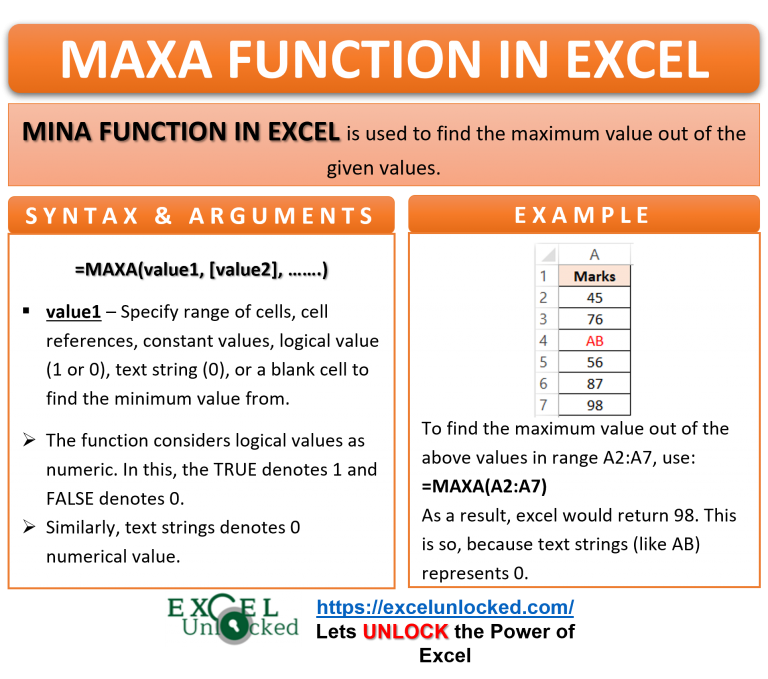 MAXA FUNCTION IN EXCEL

MINA FUNCTION IN EXCEL is used to find the maximum value out of the given values.

SYNTAX & ARGUMENTS

=MAXA(value1, [value2], …….)

▪ value1 – Specify range of cells, cell references, constant values, logical value (1 or 0), text string (0), or a blank cell to find the minimum value from.

➢ The function considers logical values as numeric. In this, the TRUE denotes 1 and FALSE denotes 0.

➢ Similarly, text strings denotes 0 numerical value.

EXAMPLE

| | A |
|---|---|
| 1 | Marks |
| 2 | 45 |
| 3 | 76 |
| 4 | AB |
| 5 | 56 |
| 6 | 87 |
| 7 | 98 |

To find the maximum value out of the above values in range A2:A7, use:
=MAXA(A2:A7)
As a result, excel would return 98. This is so, because text strings (like AB) represents 0.

EXCEL Unlocked

https://excelunlocked.com/
Lets UNLOCK the Power of Excel