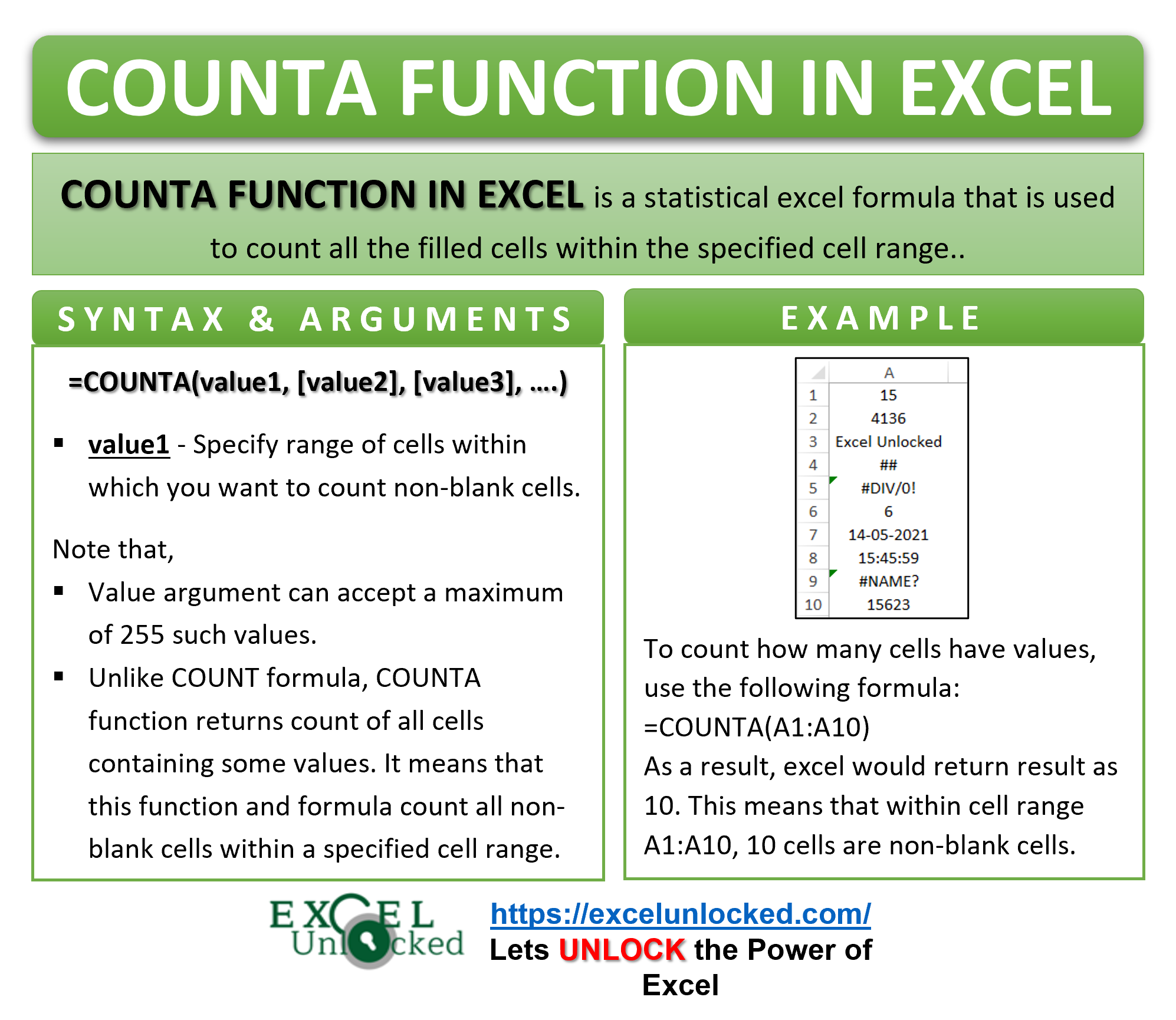 COUNTA FUNCTION IN EXCEL

COUNTA FUNCTION IN EXCEL is a statistical excel formula that is used to count all the filled cells within the specified cell range..

SYNTAX & ARGUMENTS

=COUNTA(value1, [value2], [value3], ….)

▪ value1 - Specify range of cells within which you want to count non-blank cells.

Note that,

▪ Value argument can accept a maximum of 255 such values.

▪ Unlike COUNT formula, COUNTA function returns count of all cells containing some values. It means that this function and formula count all non-blank cells within a specified cell range.

EXAMPLE

| | A |
|---|---|
| 1 | 15 |
| 2 | 4136 |
| 3 | Excel Unlocked |
| 4 | ## |
| 5 | #DIV/0! |
| 6 | 6 |
| 7 | 14-05-2021 |
| 8 | 15:45:59 |
| 9 | #NAME? |
| 10 | 15623 |

To count how many cells have values, use the following formula:
=COUNTA(A1:A10)
As a result, excel would return result as 10. This means that within cell range A1:A10, 10 cells are non-blank cells.

EXCEL Unlocked

https://excelunlocked.com/
Lets UNLOCK the Power of Excel