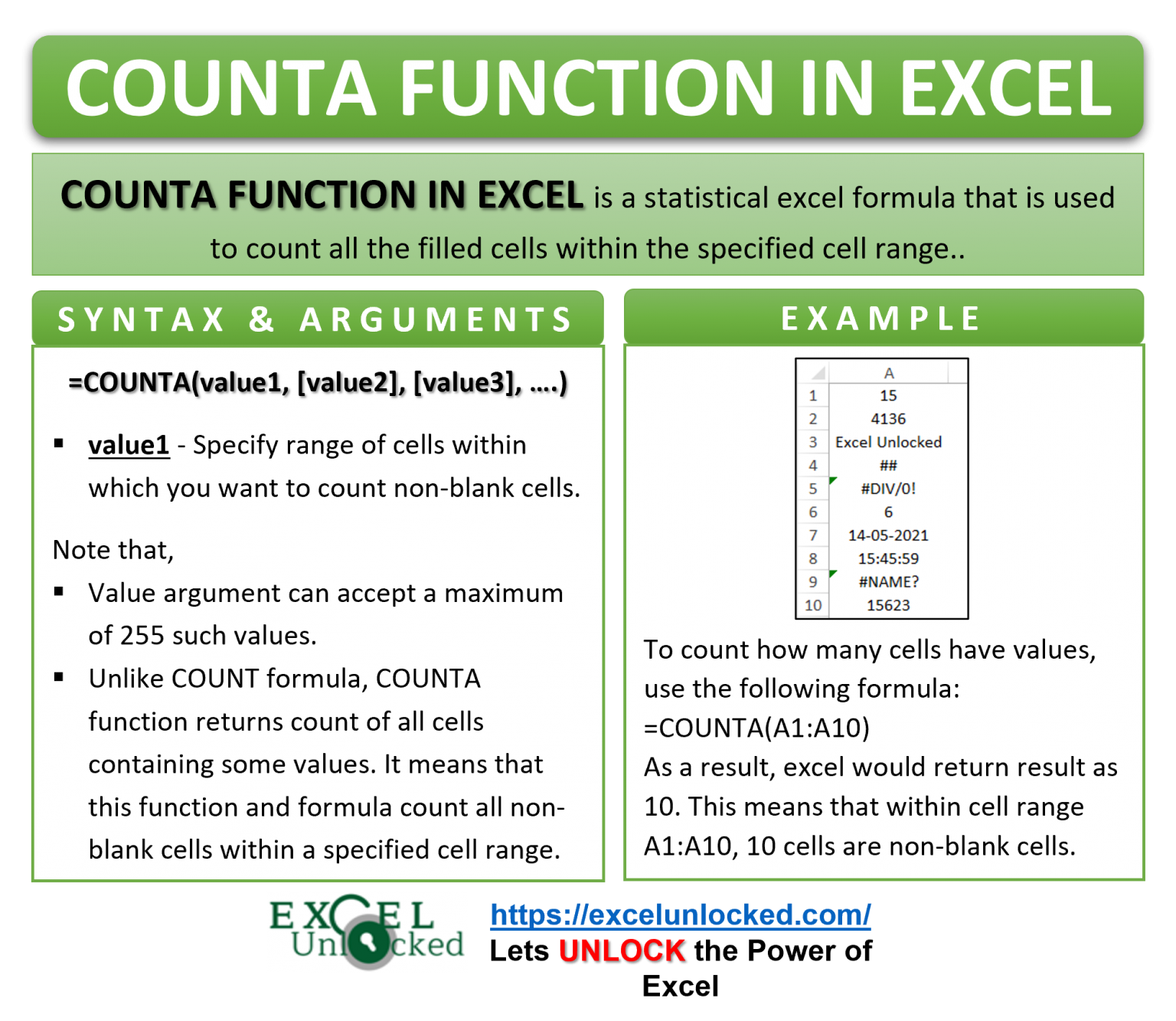 COUNTA FUNCTION IN EXCEL

COUNTA FUNCTION IN EXCEL is a statistical excel formula that is used to count all the filled cells within the specified cell range..

SYNTAX & ARGUMENTS

=COUNTA(value1, [value2], [value3], ....)

▪ value1 - Specify range of cells within which you want to count non-blank cells.

Note that,
▪ Value argument can accept a maximum of 255 such values.
▪ Unlike COUNT formula, COUNTA function returns count of all cells containing some values. It means that this function and formula count all non-blank cells within a specified cell range.

EXAMPLE

| | A |
|---|---|
| 1 | 15 |
| 2 | 4136 |
| 3 | Excel Unlocked |
| 4 | ## |
| 5 | #DIV/0! |
| 6 | 6 |
| 7 | 14-05-2021 |
| 8 | 15:45:59 |
| 9 | #NAME? |
| 10 | 15623 |

To count how many cells have values, use the following formula:
=COUNTA(A1:A10)
As a result, excel would return result as 10. This means that within cell range A1:A10, 10 cells are non-blank cells.

EXCEL Unlocked
https://excelunlocked.com/
Lets UNLOCK the Power of Excel