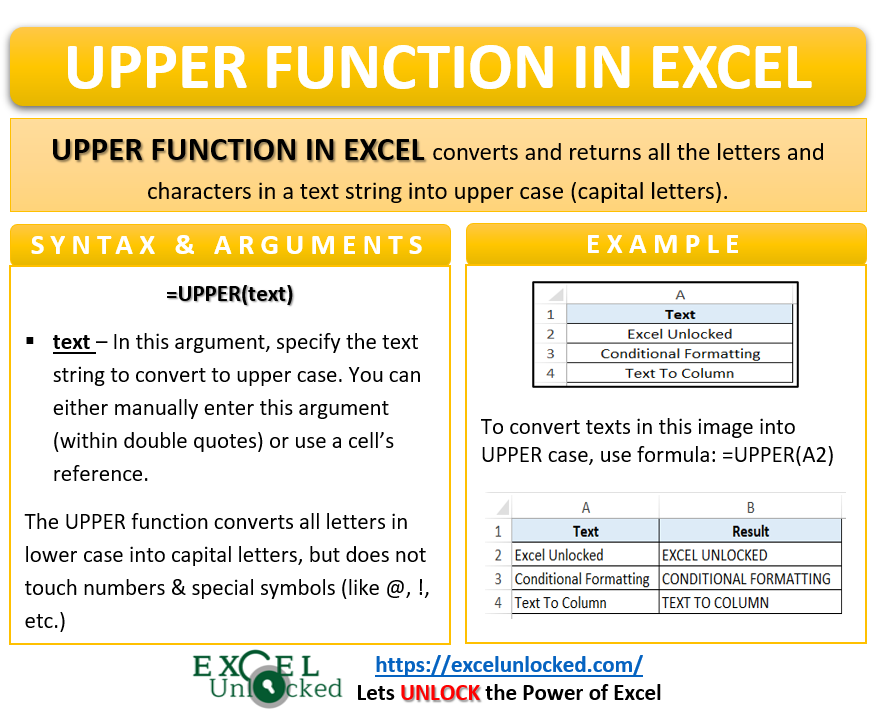 UPPER FUNCTION IN EXCEL

UPPER FUNCTION IN EXCEL converts and returns all the letters and characters in a text string into upper case (capital letters).

SYNTAX & ARGUMENTS

=UPPER(text)

▪ text – In this argument, specify the text string to convert to upper case. You can either manually enter this argument (within double quotes) or use a cell's reference.

The UPPER function converts all letters in lower case into capital letters, but does not touch numbers & special symbols (like @, !, etc.)

EXAMPLE

| | A |
|---|---|
| 1 | Text |
| 2 | Excel Unlocked |
| 3 | Conditional Formatting |
| 4 | Text To Column |

To convert texts in this image into UPPER case, use formula: =UPPER(A2)

| | A | B |
|---|---|---|
| 1 | Text | Result |
| 2 | Excel Unlocked | EXCEL UNLOCKED |
| 3 | Conditional Formatting | CONDITIONAL FORMATTING |
| 4 | Text To Column | TEXT TO COLUMN |

EXCEL Unlocked

https://excelunlocked.com/
Lets UNLOCK the Power of Excel