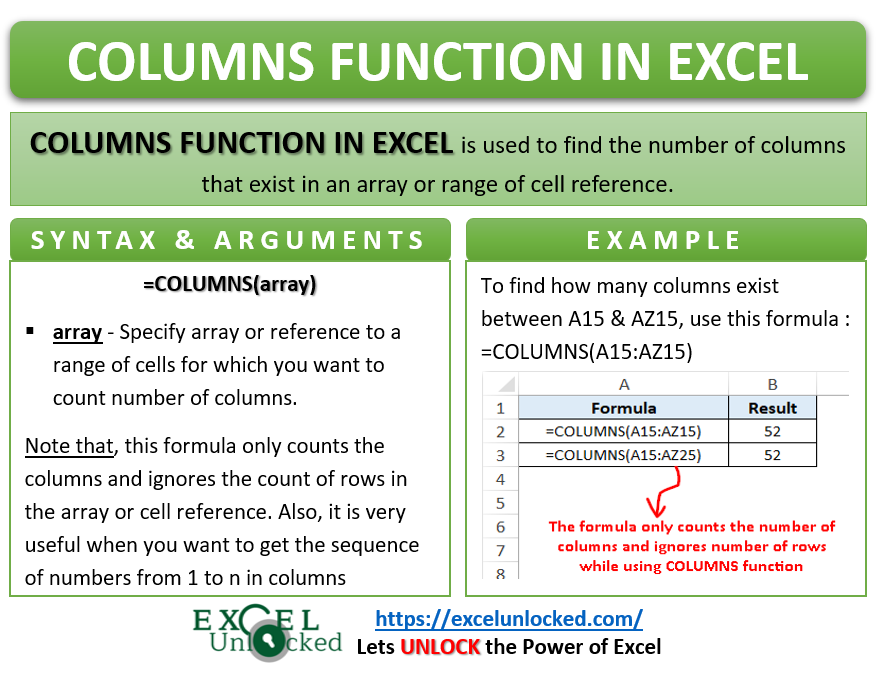 COLUMNS FUNCTION IN EXCEL

COLUMNS FUNCTION IN EXCEL is used to find the number of columns that exist in an array or range of cell reference.

SYNTAX & ARGUMENTS

=COLUMNS(array)

▪ array - Specify array or reference to a range of cells for which you want to count number of columns.

Note that, this formula only counts the columns and ignores the count of rows in the array or cell reference. Also, it is very useful when you want to get the sequence of numbers from 1 to n in columns

EXAMPLE

To find how many columns exist between A15 & AZ15, use this formula : =COLUMNS(A15:AZ15)

| | A | B |
|---|---|---|
| 1 | Formula | Result |
| 2 | =COLUMNS(A15:AZ15) | 52 |
| 3 | =COLUMNS(A15:AZ25) | 52 |
| 4 | | |
| 5 | | |
| 6 | | |
| 7 | | |
| 8 | | |

The formula only counts the number of columns and ignores number of rows while using COLUMNS function

EXCEL Unlocked

https://excelunlocked.com/

Lets UNLOCK the Power of Excel